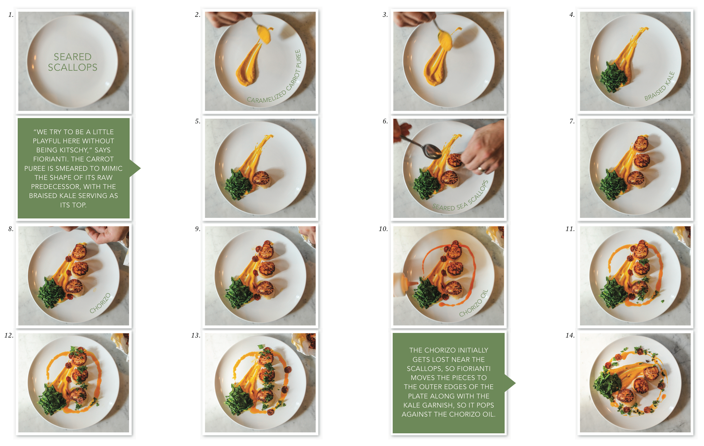 1.

SEARED SCALLOPS

2.

CARAMELIZED CARROT PUREE

3.

4.

BRAISED KALE

"WE TRY TO BE A LITTLE PLAYFUL HERE WITHOUT BEING KITSCHY," SAYS FIORIANTI. THE CARROT PUREE IS SMEARED TO MIMIC THE SHAPE OF ITS RAW PREDECESSOR, WITH THE BRAISED KALE SERVING AS ITS TOP.

5.

6.

SEARED SEA SCALLOPS

7.

8.

CHORIZO

9.

10.

CHORIZO OIL

11.

12.

13.

THE CHORIZO INITIALLY GETS LOST NEAR THE SCALLOPS, SO FIORIANTI MOVES THE PIECES TO THE OUTER EDGES OF THE PLATE ALONG WITH THE KALE GARNISH, SO IT POPS AGAINST THE CHORIZO OIL.

14.